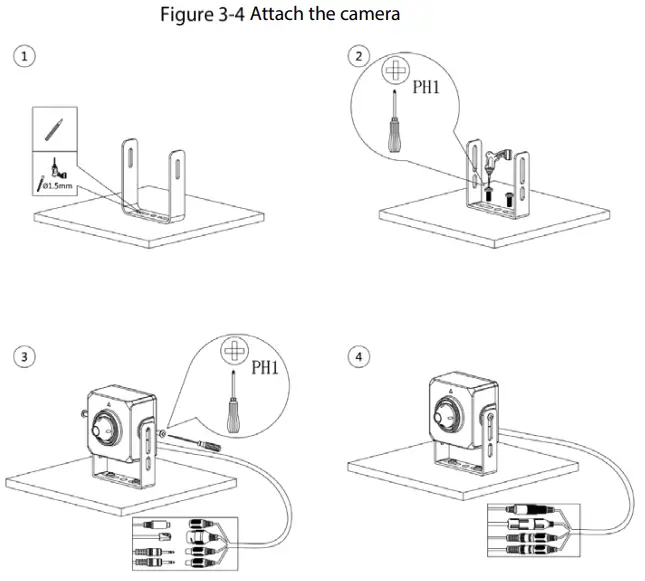 Figure 3-4 Attach the camera

1

Ø1.5mm

2

PH1

3

PH1

4