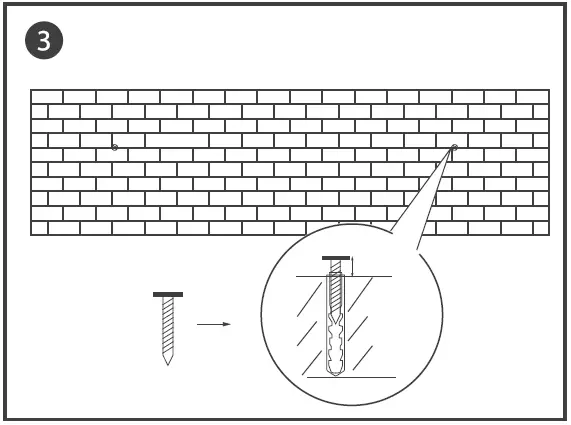 3