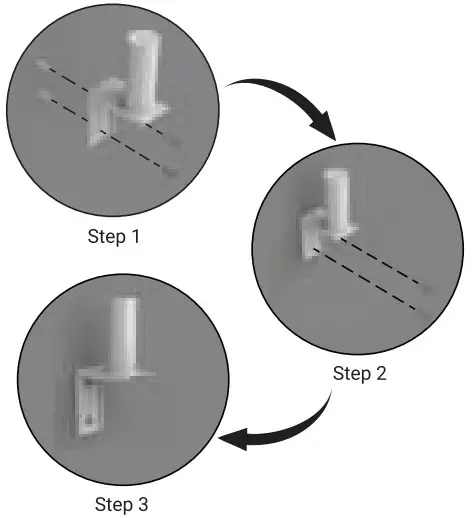 Step 1

Step 2

Step 3