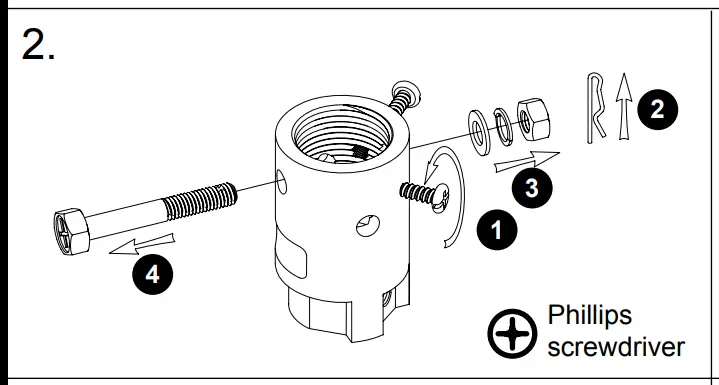 2.

2

3

1

4

Phillips screwdriver