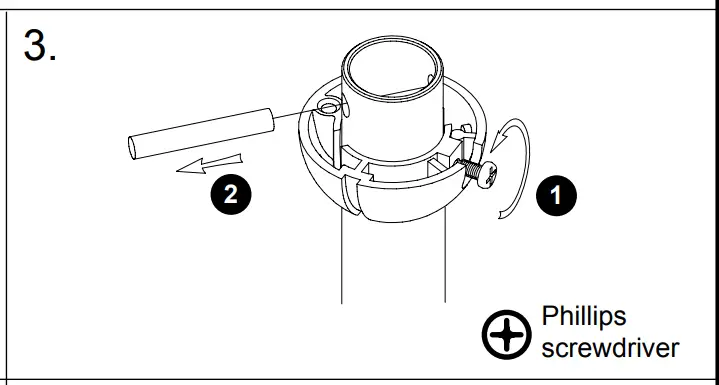 3.

2

1

Phillips screwdriver