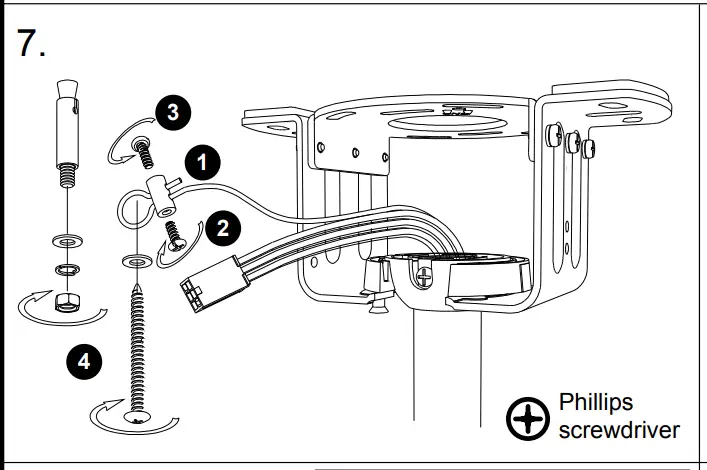 7.

3

1

2

4

Phillips screwdriver