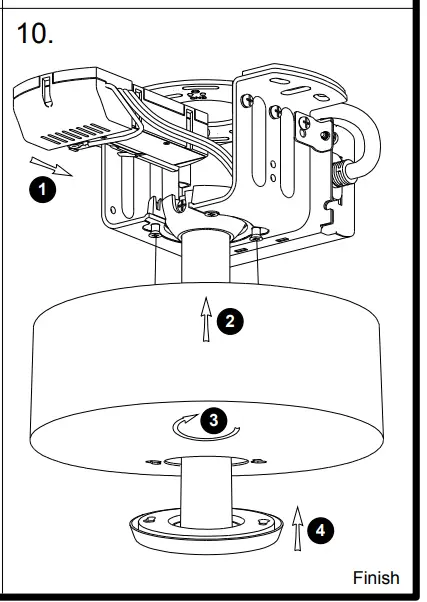 10.

1

2

3

4

Finish