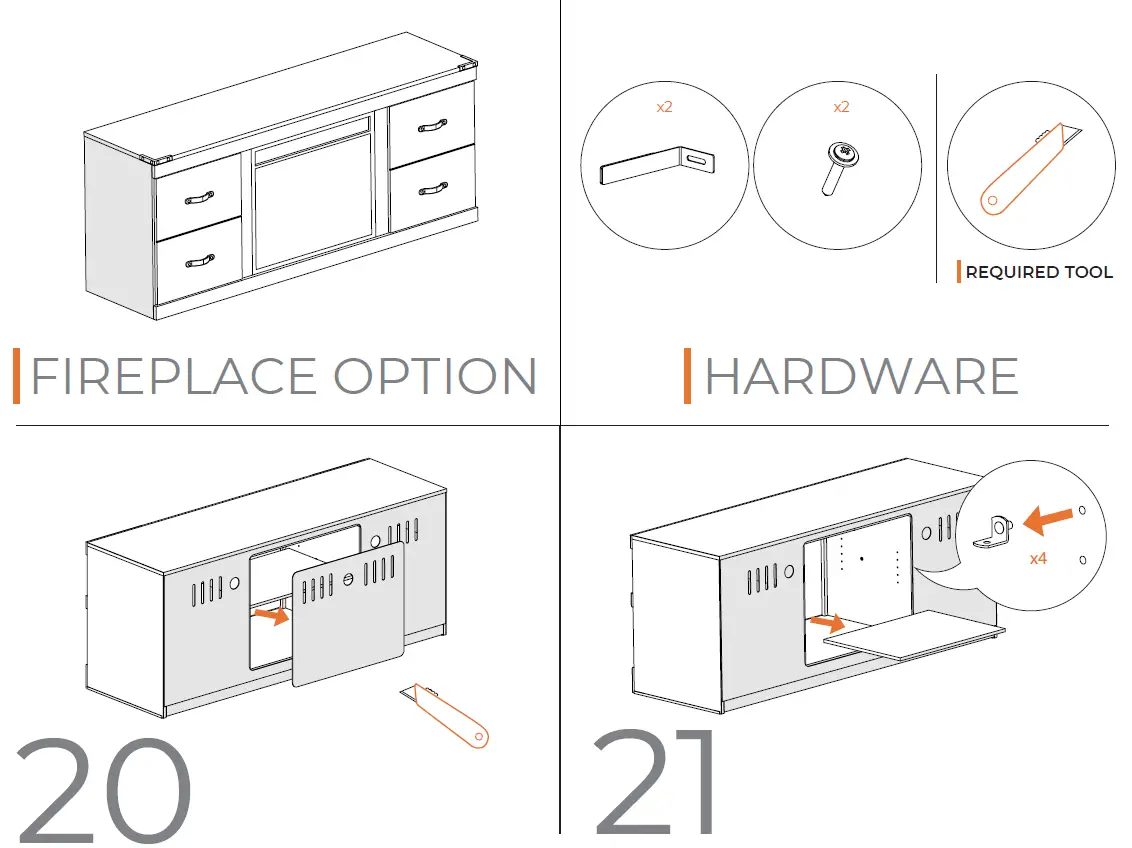 FIREPLACE OPTION

x2

x2

REQUIRED TOOL

HARDWARE

20

x4

21