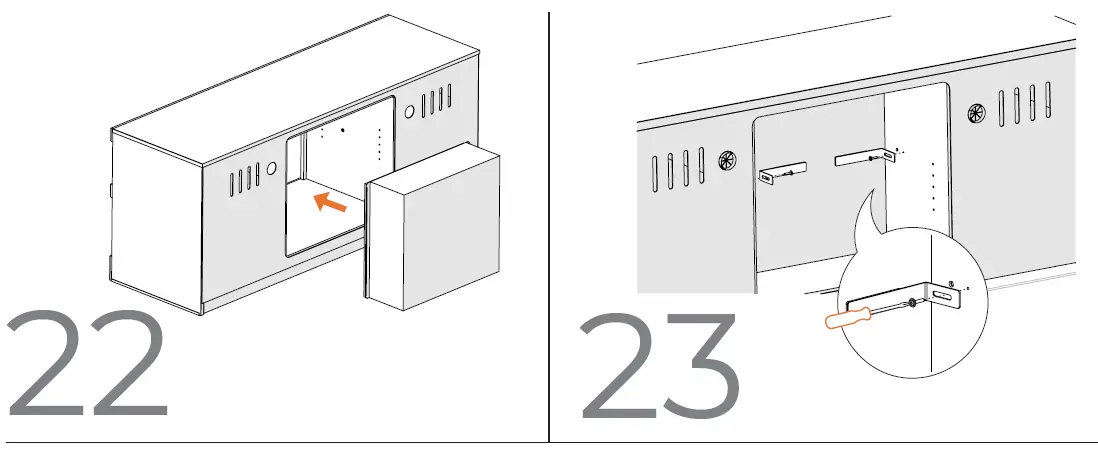 22

23