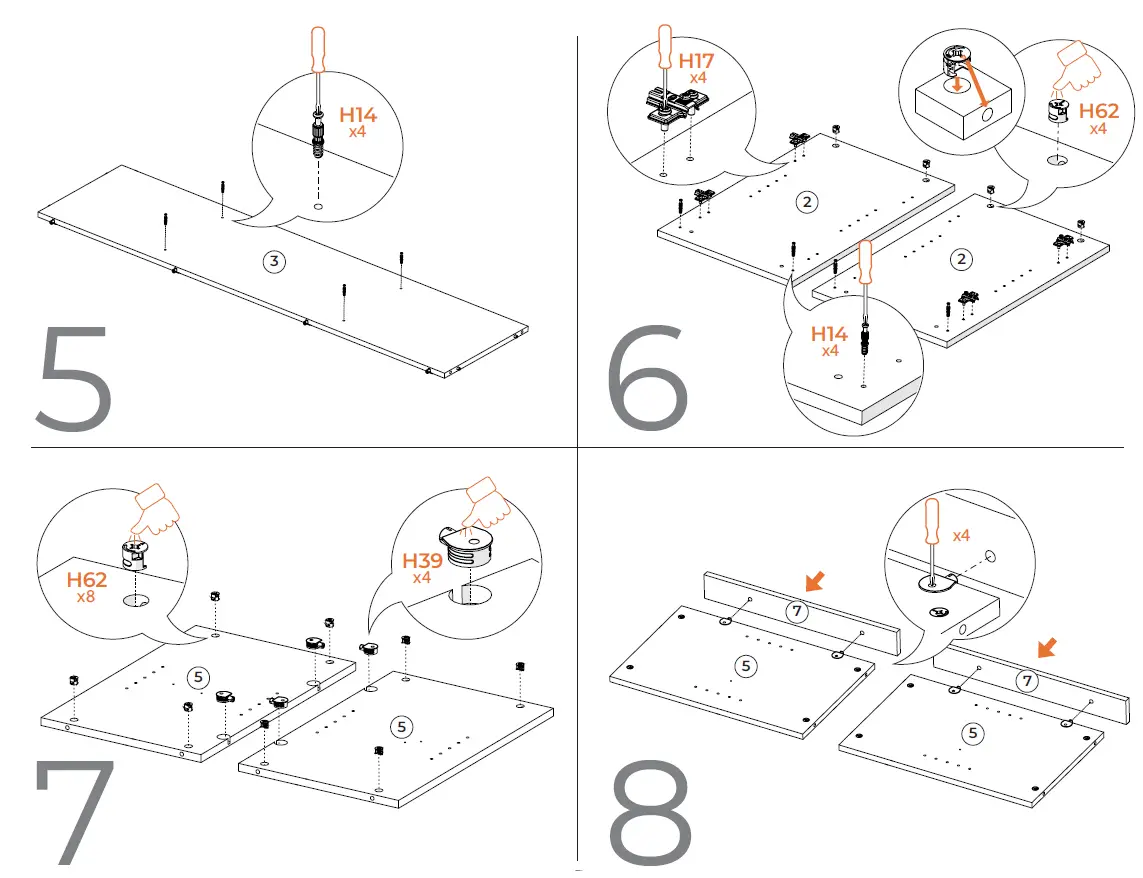 H14
x4

3

5

H17
x4

H62
x4

2

2

H14
x4

6

H62
x8

H39
x4

5

5

7

x4

7

5

7

5

8