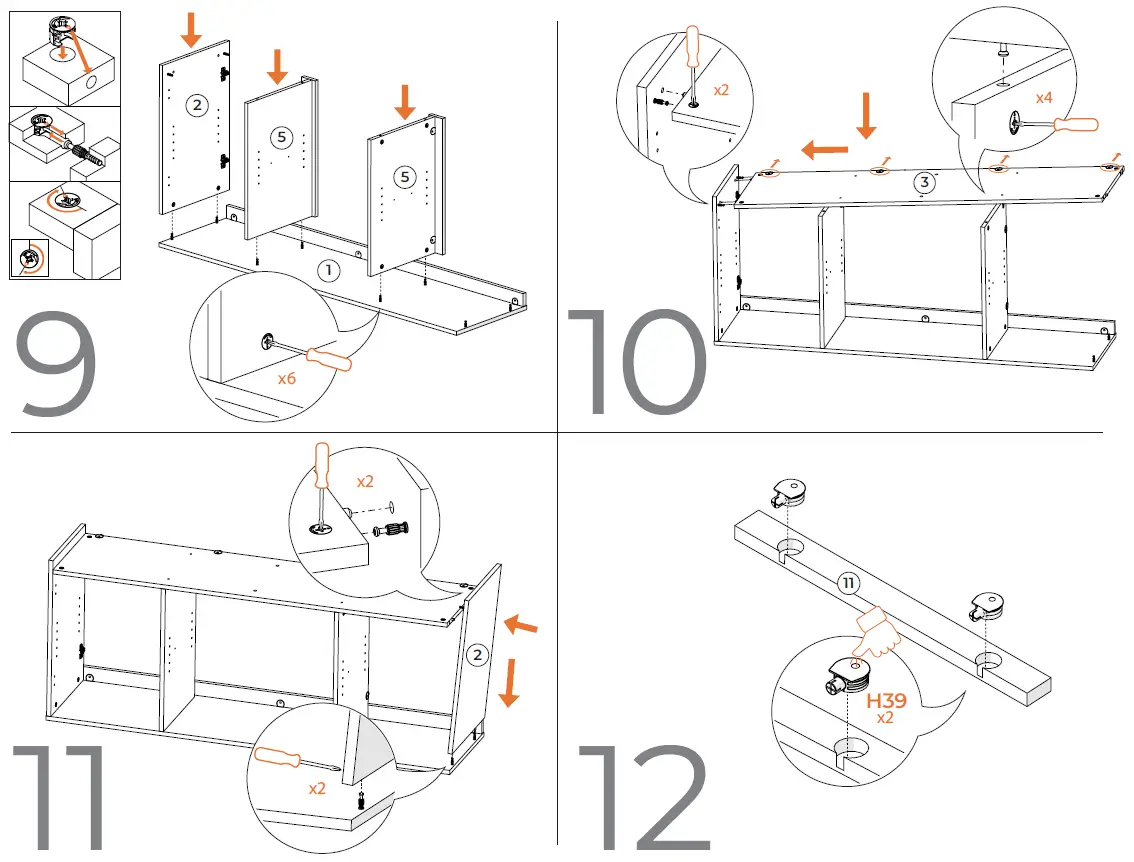 2
5
5
1
x6
9

x2
x4
3
10

x2
2
x2
11

11
H39
x2
12