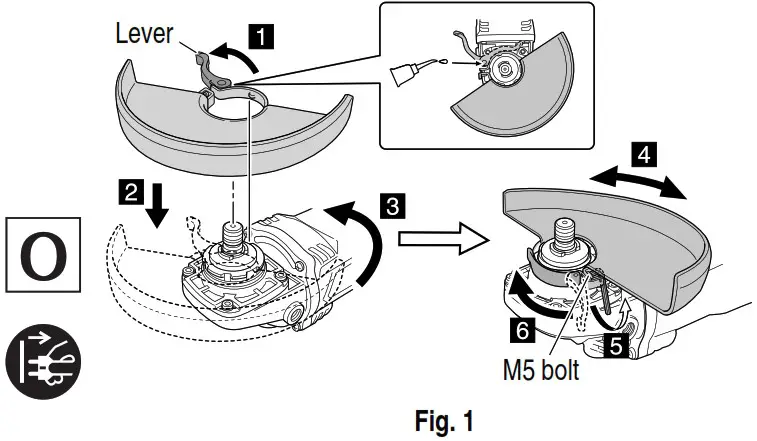 Lever
1
2
3
4
O
6
5
M5 bolt
Fig. 1