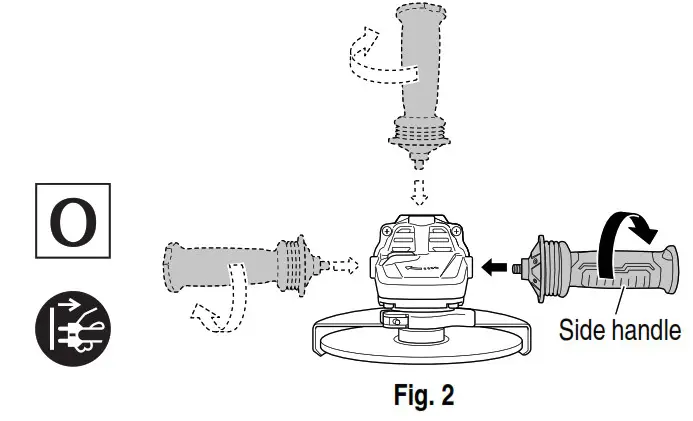 O

Side handle

Fig. 2