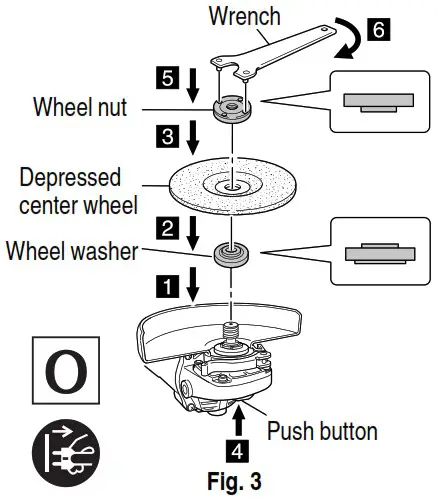 Wrench

6

5

Wheel nut

3

Depressed center wheel

2

Wheel washer

1

O

Push button

4

Fig. 3