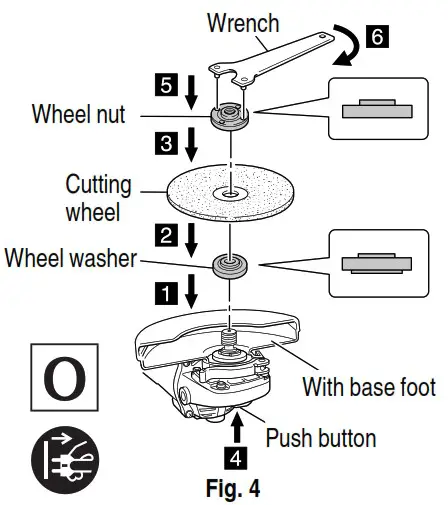 Wrench
6
5
Wheel nut
3
Cutting wheel
2
Wheel washer
1
O
With base foot
Push button
4
Fig. 4