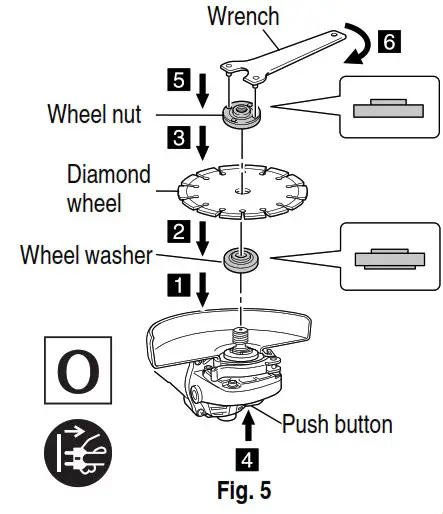 Wrench
6
5
Wheel nut
3
Diamond wheel
2
Wheel washer
1
O
Push button
4
Fig. 5