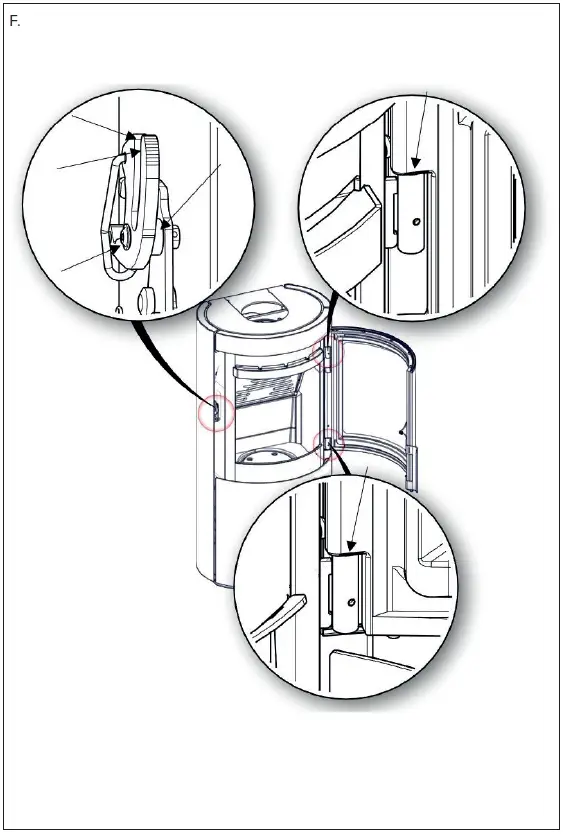 F.