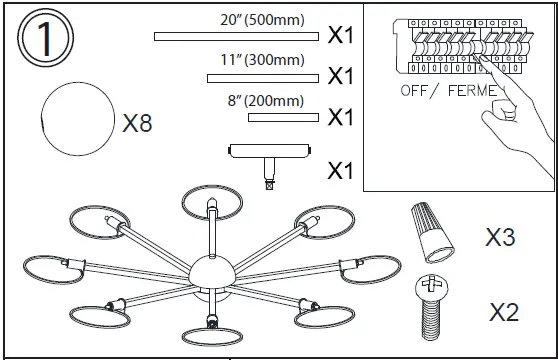 ①

20" (500mm) X1

11" (300mm) X1

8" (200mm) X1

X1

X8

OFF/ FERME

X3

X2