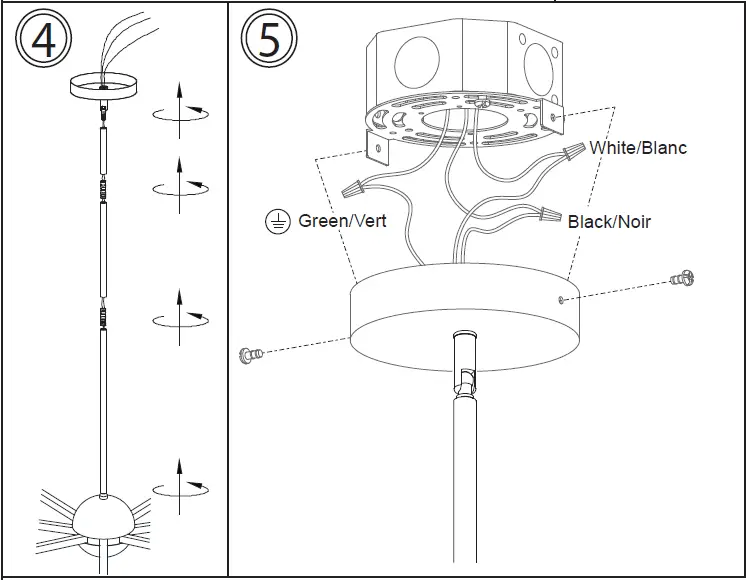 4

5

White/Blanc

Green/Vert

Black/Noir