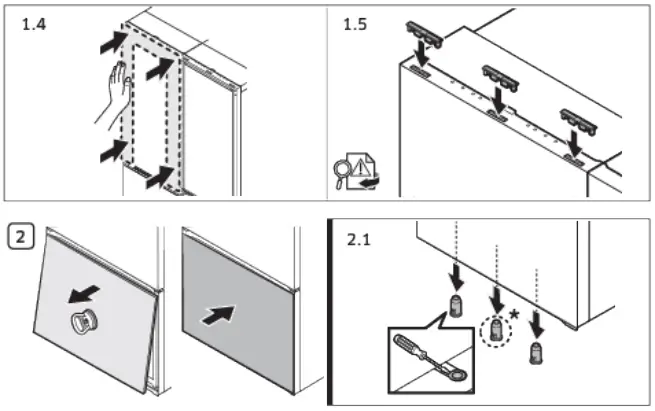 1.4

1.5

2

2.1

*