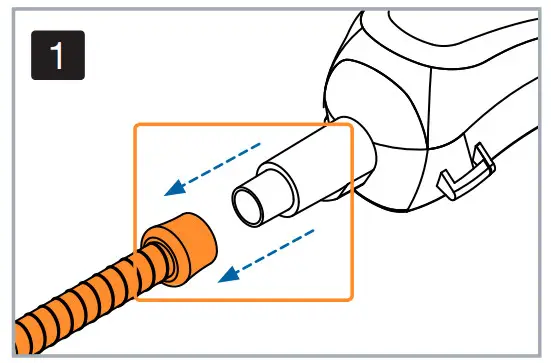 1