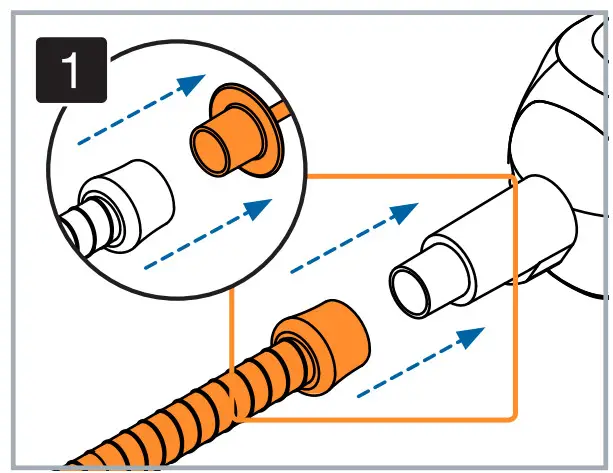 1