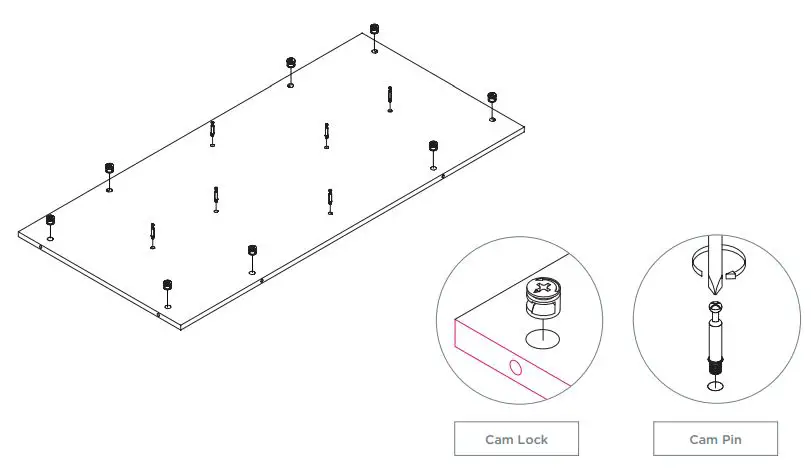 Cam Lock

Cam Pin