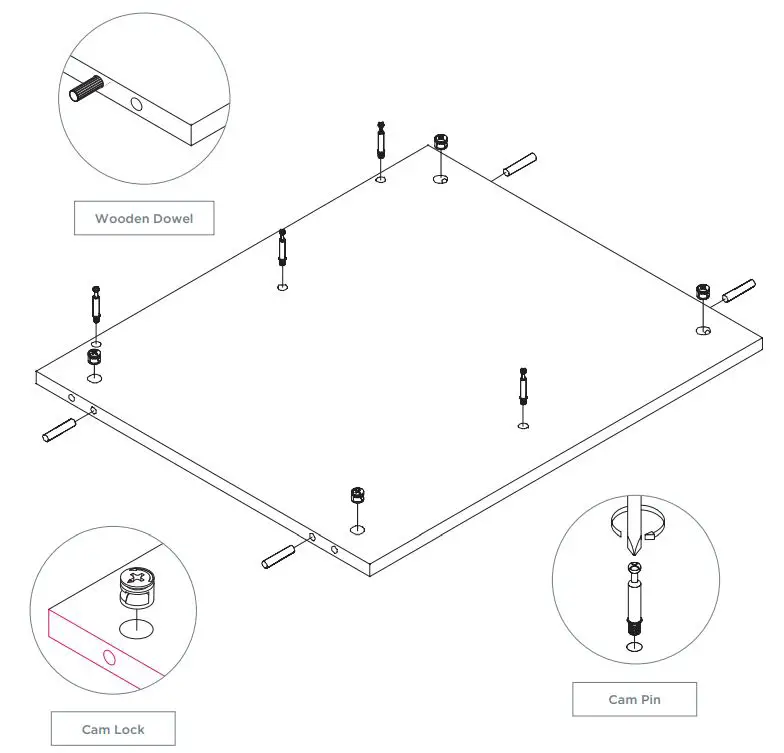 Wooden Dowel

Cam Lock

Cam Pin