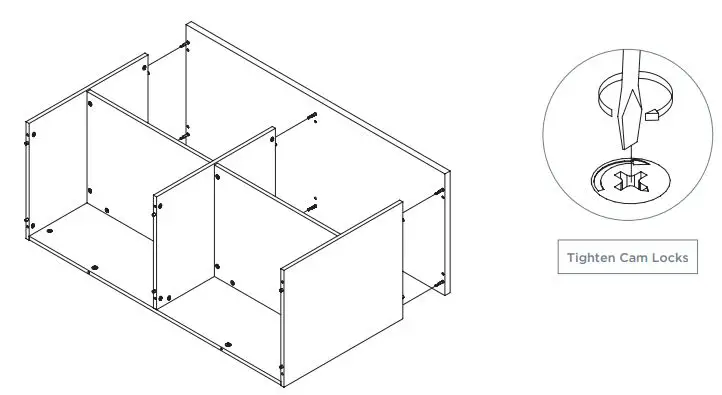 Tighten Cam Locks