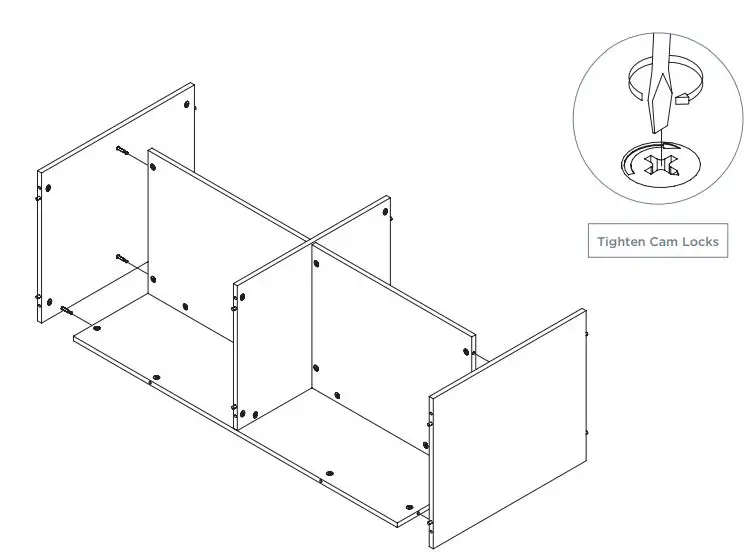 Tighten Cam Locks