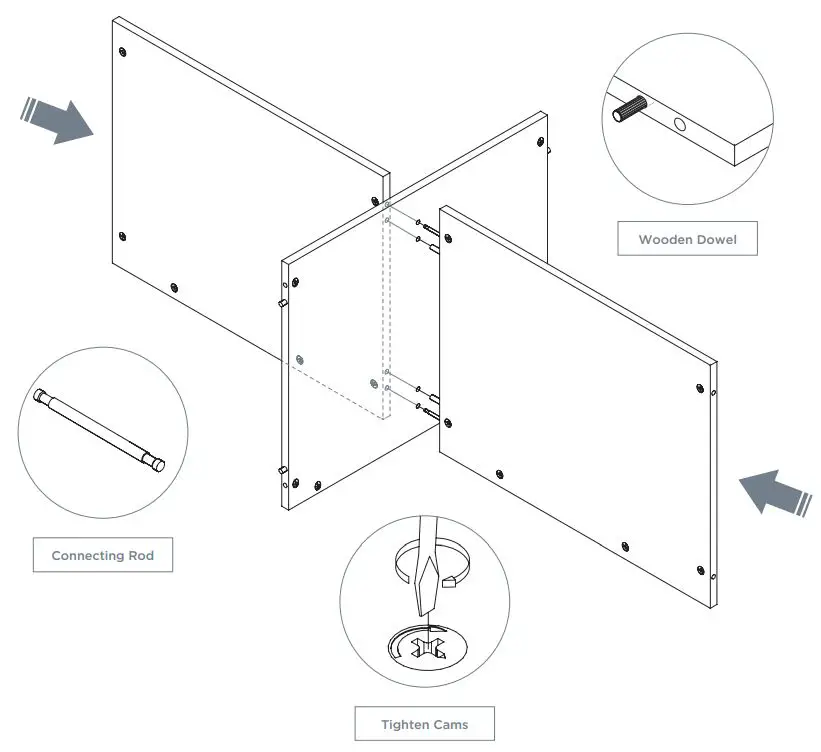 Wooden Dowel

Connecting Rod

Tighten Cams