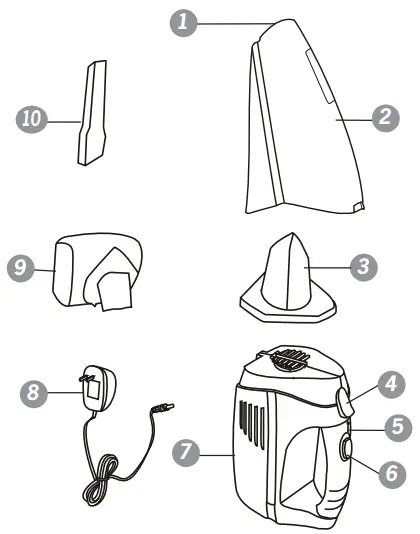 1
10
2
9
3
8
4
5
7
6