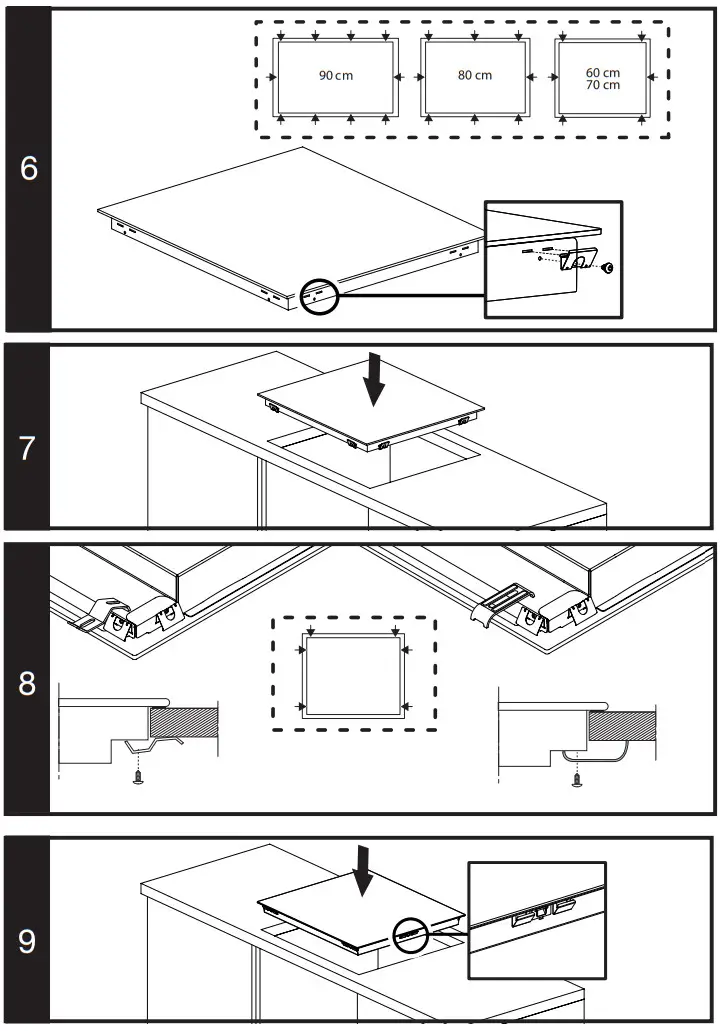 6

90 cm

80 cm

60 cm
70 cm

7

8

9