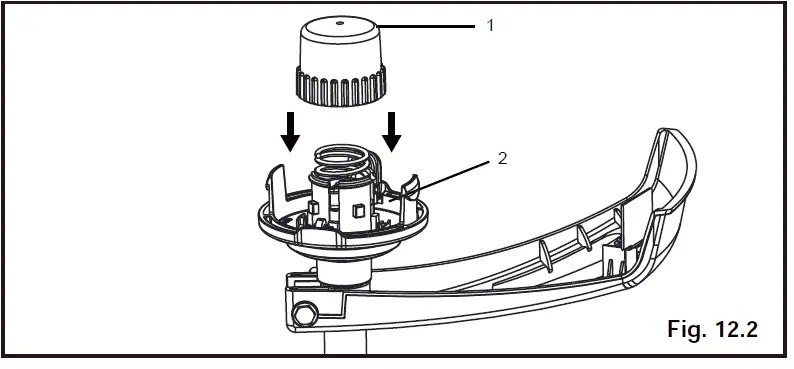 1
2
Fig. 12.2