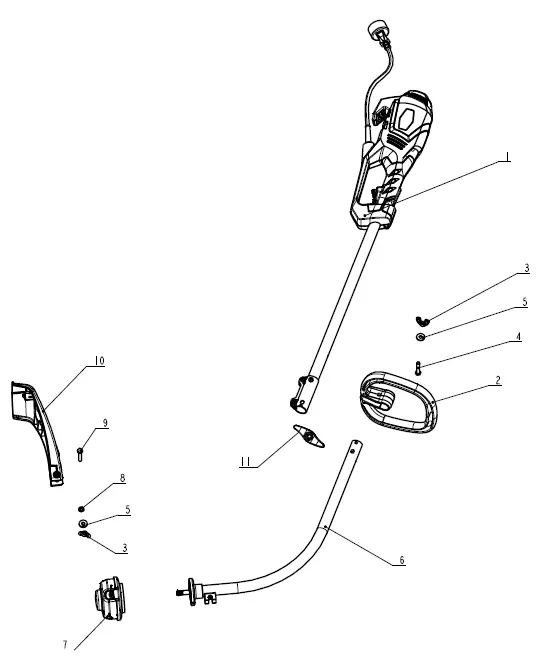 1
3
5
4
2
10
9
11
8
5
3
6
7