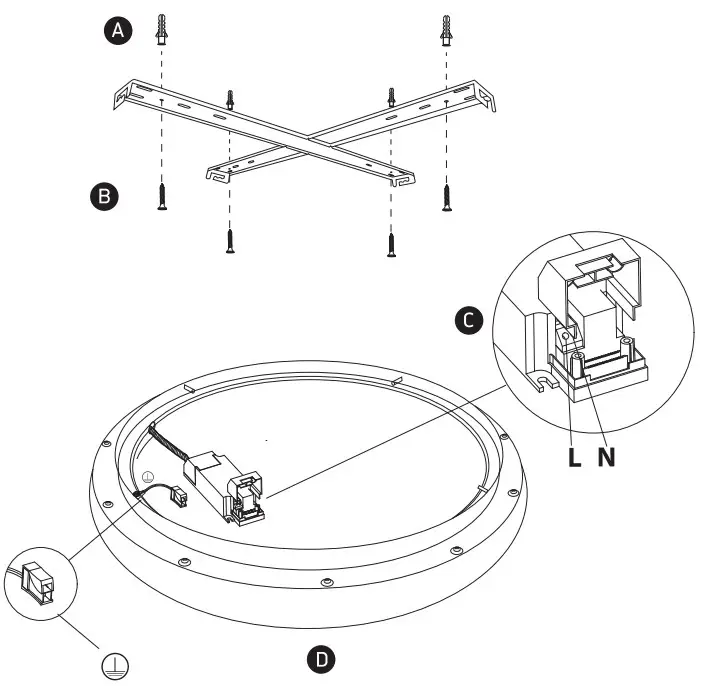 A

B

C

L N

D