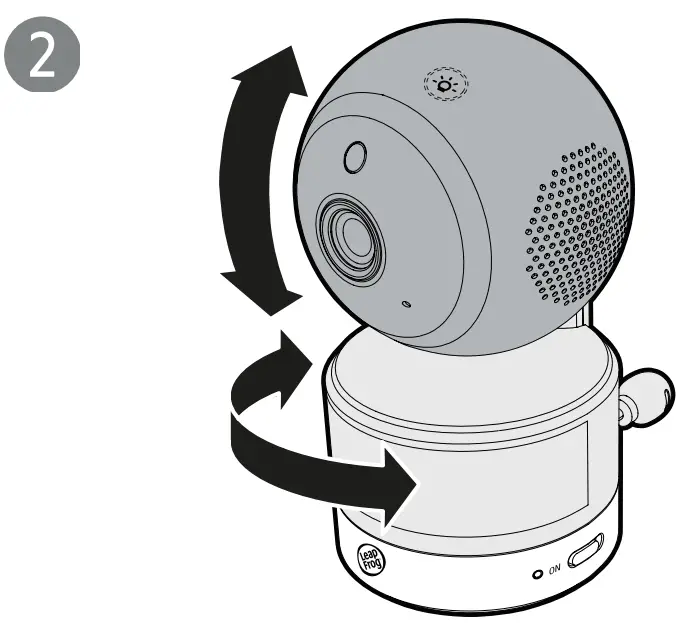 2

Leap Frog

ON