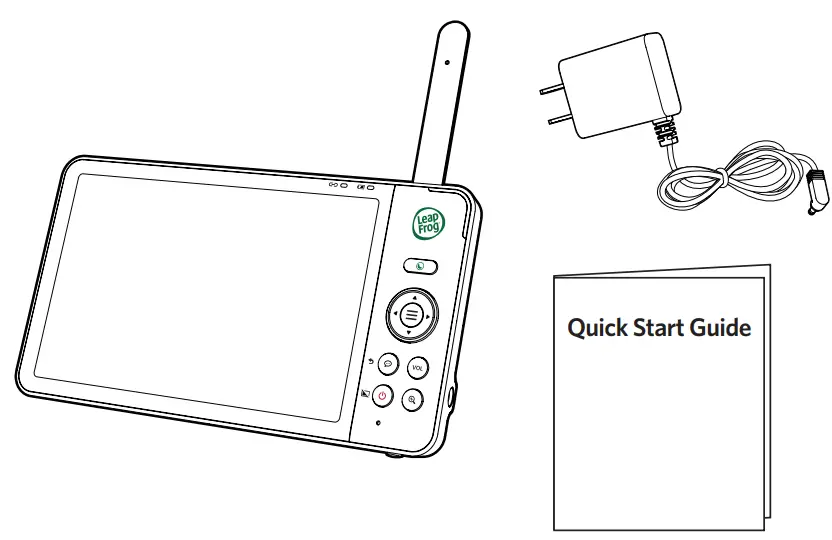 Leap Frog

VOL

Quick Start Guide