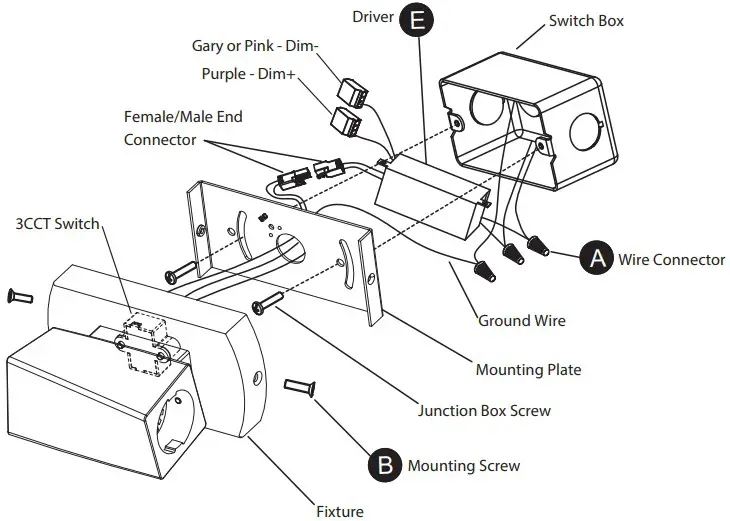 Driver E

Switch Box

Gary or Pink - Dim-

Purple - Dim+

Female/Male End Connector

3CCT Switch

A Wire Connector

Ground Wire

Mounting Plate

Junction Box Screw

B Mounting Screw

Fixture