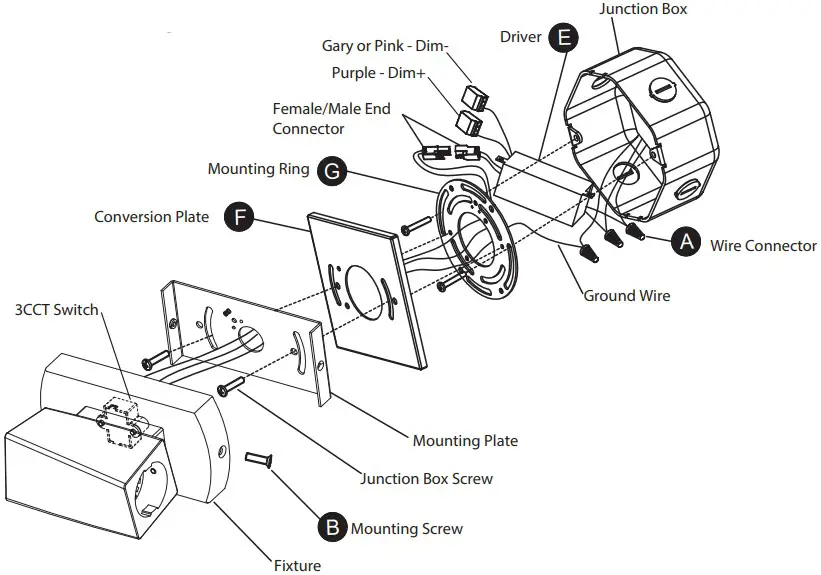 Junction Box
Driver E
Gary or Pink - Dim-
Purple - Dim+
Female/Male End Connector
Mounting Ring G
Conversion Plate F
A Wire Connector
Ground Wire
3CCT Switch
Mounting Plate
Junction Box Screw
B Mounting Screw
Fixture