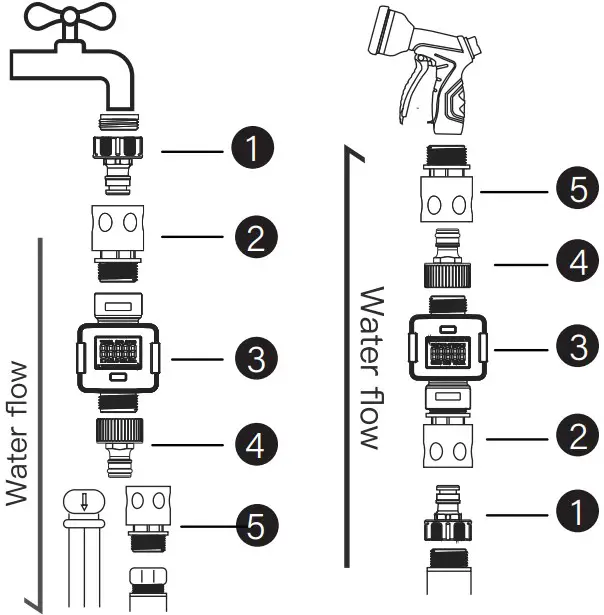 1
2
3
4
5
Water flow
5
4
3
2
1
Water flow