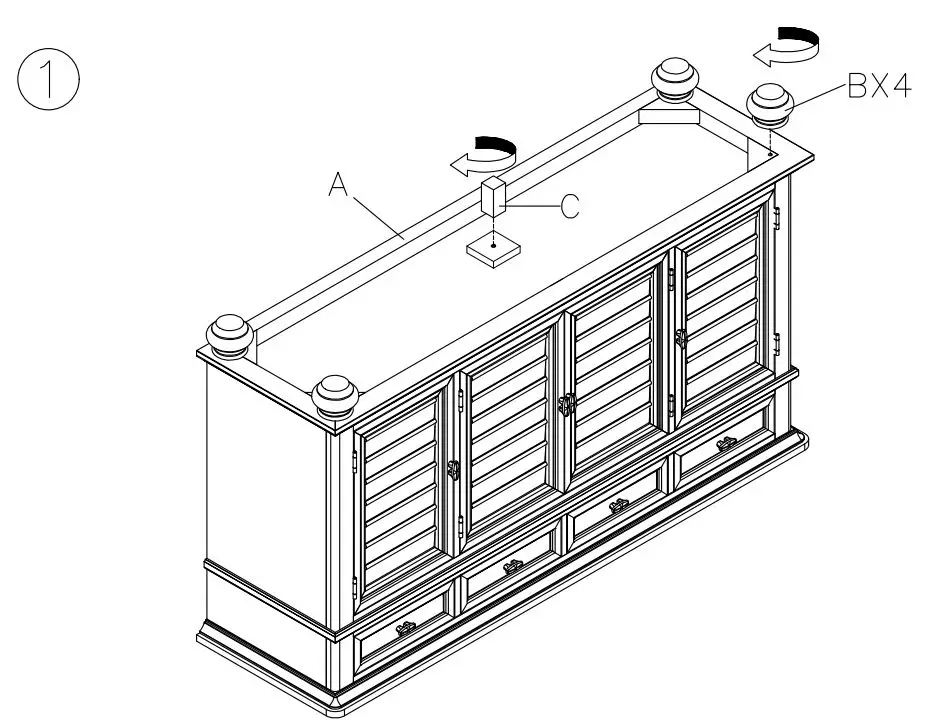 1

BX4

A

C