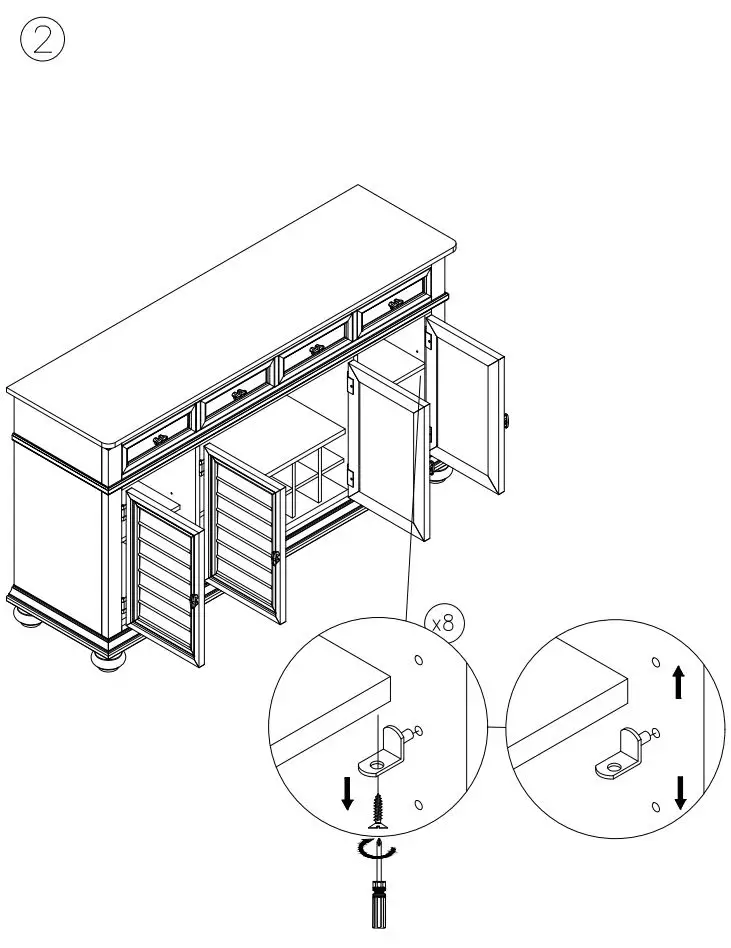 ②

x8