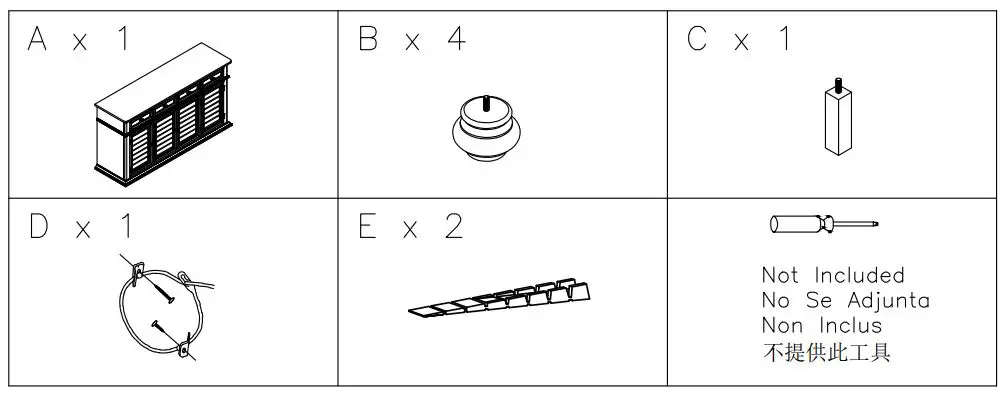 | A x 1 | B x 4 | C x 1 |
|---|---|---|
| D x 1 | E x 2 | Not Included No Se Adjunta Non Inclus 不提供此工具 |