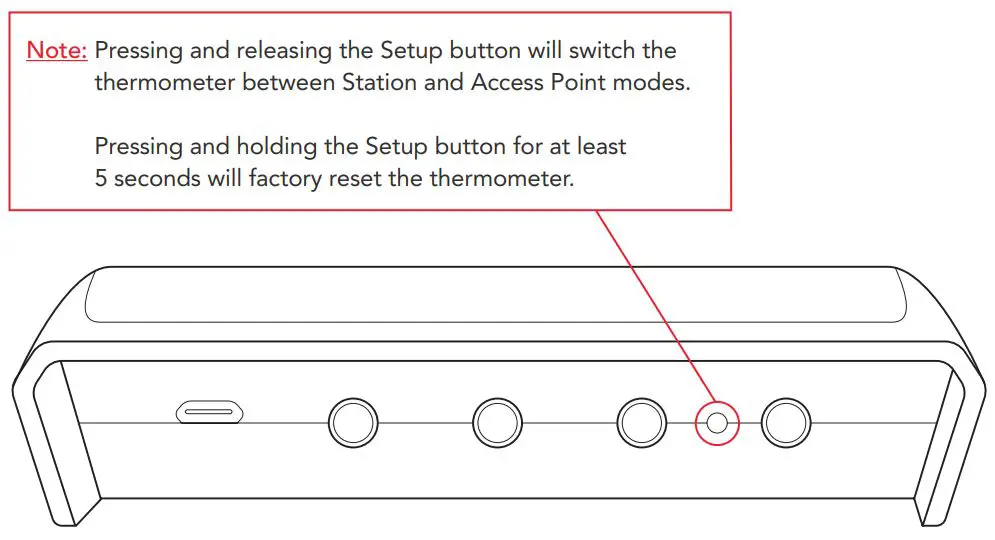 Note: Pressing and releasing the Setup button will switch the thermometer between Station and Access Point modes.

Pressing and holding the Setup button for at least 5 seconds will factory reset the thermometer.