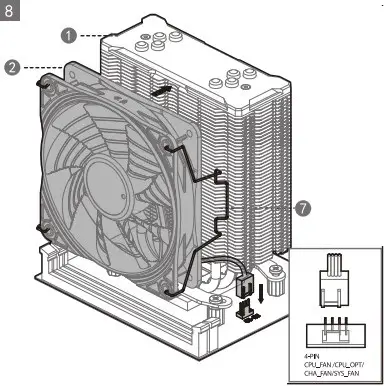 8

1

2

7

4-PIN
CPU_FAN /CPU_OPT/
CHA_FAN/SYS_FAN