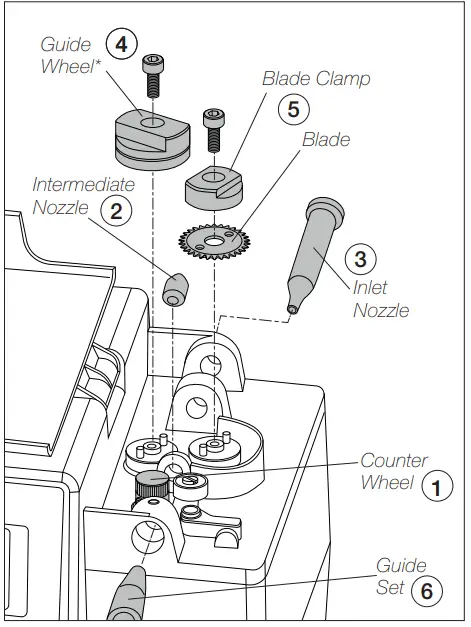 Guide Wheel* 4

Blade Clamp 5

Blade

Intermediate Nozzle 2

3 Inlet Nozzle

Counter Wheel 1

Guide Set 6