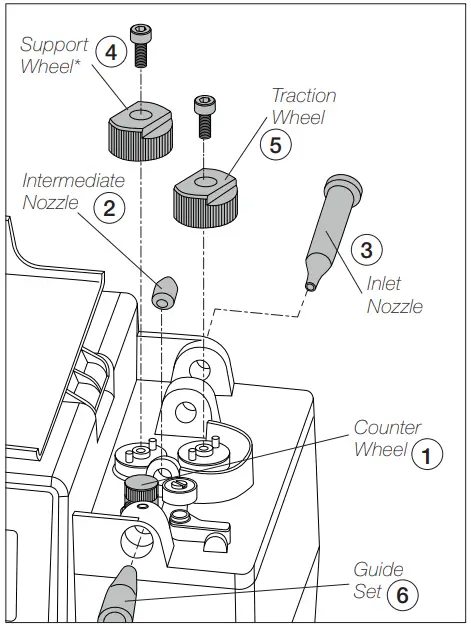 Support Wheel* 4

Traction Wheel 5

Intermediate Nozzle 2

3 Inlet Nozzle

Counter Wheel 1

Guide Set 6