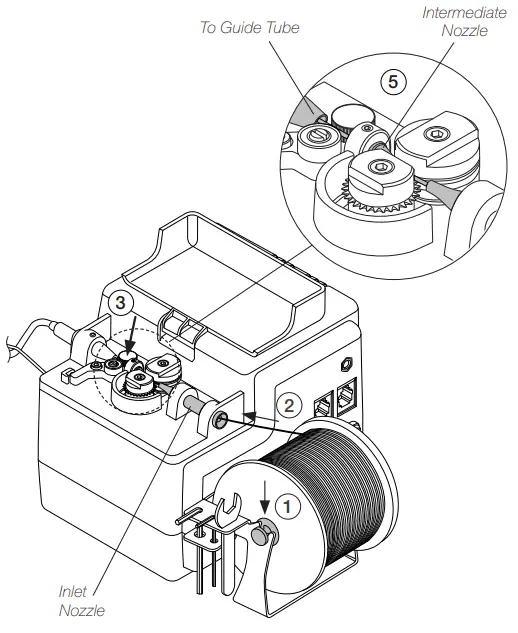 To Guide Tube

Intermediate Nozzle

5

3

2

1

Inlet Nozzle