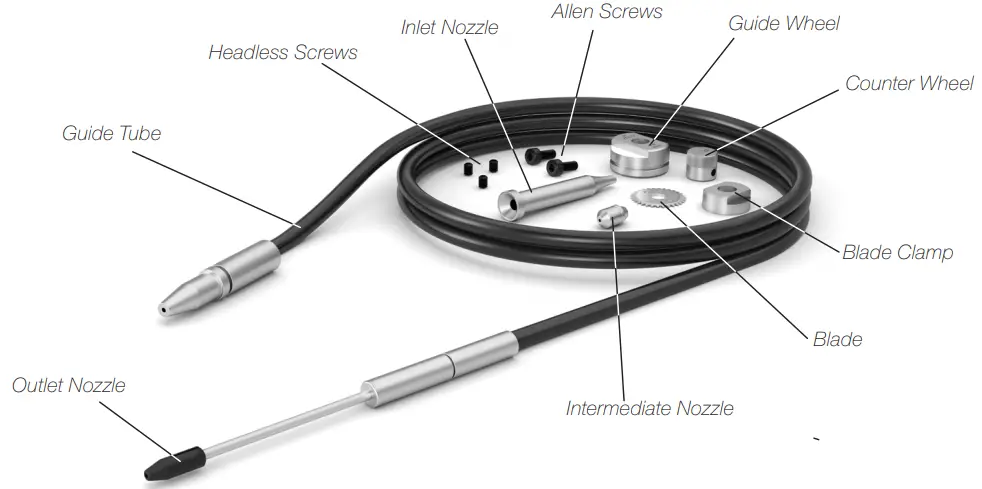 Allen Screws
Inlet Nozzle
Guide Wheel
Headless Screws
Counter Wheel
Guide Tube
Blade Clamp
Blade
Outlet Nozzle
Intermediate Nozzle