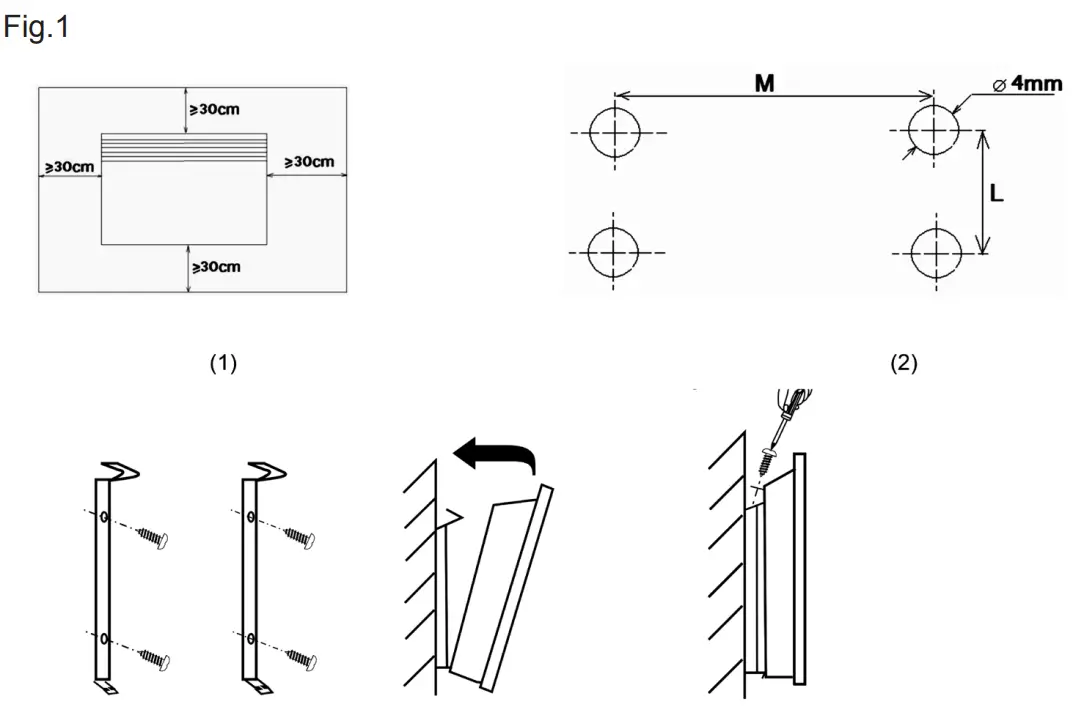 Fig.1

≥30cm

≥30cm

≥30cm

≥30cm

M

⌀ 4mm

L

(1)

(2)