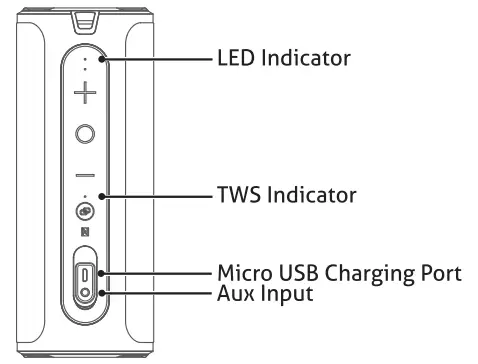 LED Indicator

TWS Indicator

Micro USB Charging Port
Aux Input