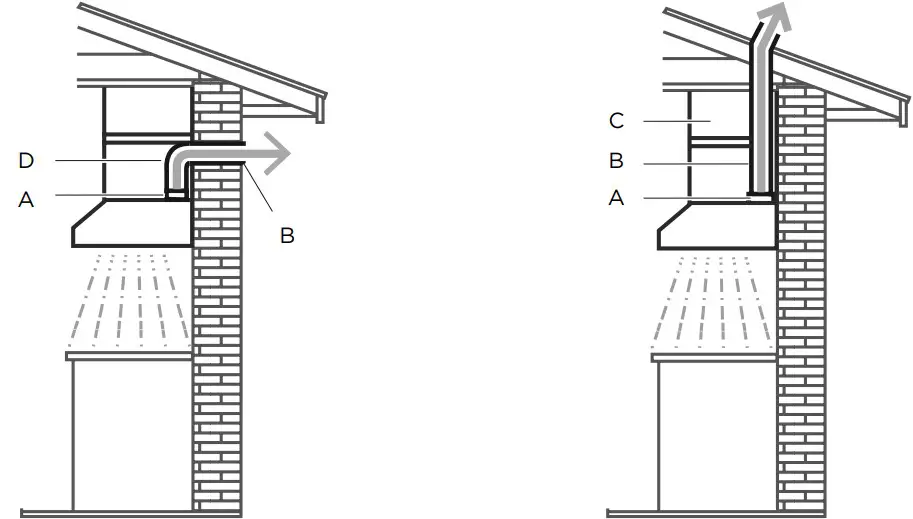 D
A
B
C
B
A