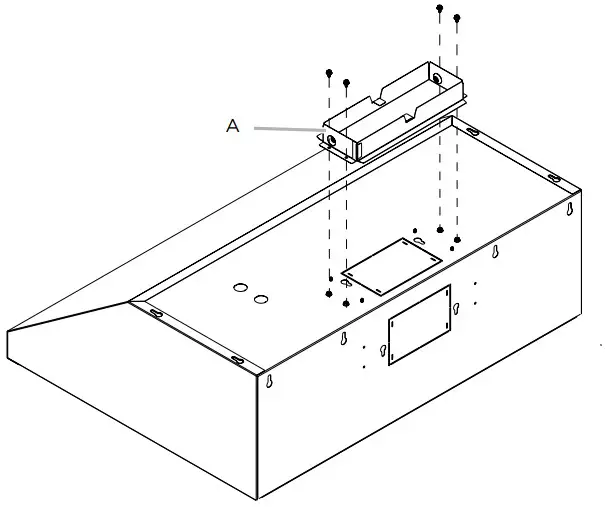 A